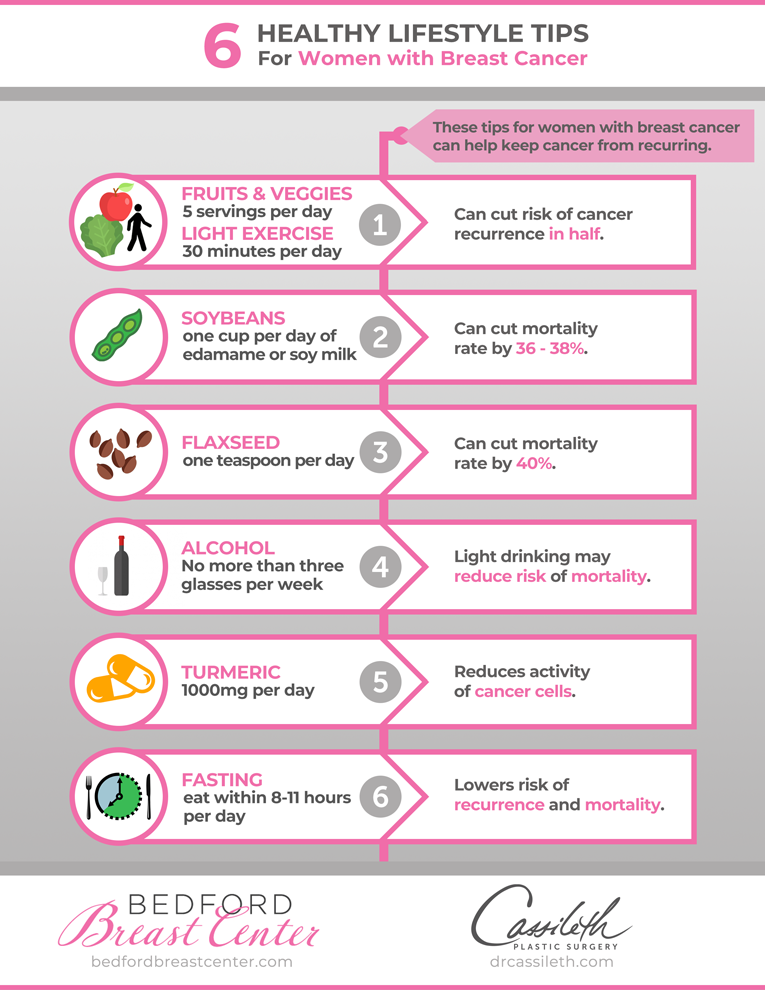 6 HEALTHY LIFESTYLE TIPS
For Women with Breast Cancer

These tips for women with breast cancer can help keep cancer from recurring.

FRUITS & VEGGIES
5 servings per day
LIGHT EXERCISE
30 minutes per day
1
Can cut risk of cancer recurrence in half.

SOYBEANS
one cup per day of edamame or soy milk
2
Can cut mortality rate by 36 - 38%.

FLAXSEED
one teaspoon per day
3
Can cut mortality rate by 40%.

ALCOHOL
No more than three glasses per week
4
Light drinking may reduce risk of mortality.

TURMERIC
1000mg per day
5
Reduces activity of cancer cells.

FASTING
eat within 8-11 hours per day
6
Lowers risk of recurrence and mortality.

BEDFORD
Breast Center
bedfordbreastcenter.com

Cassileth
PLASTIC SURGERY
drcassileth.com